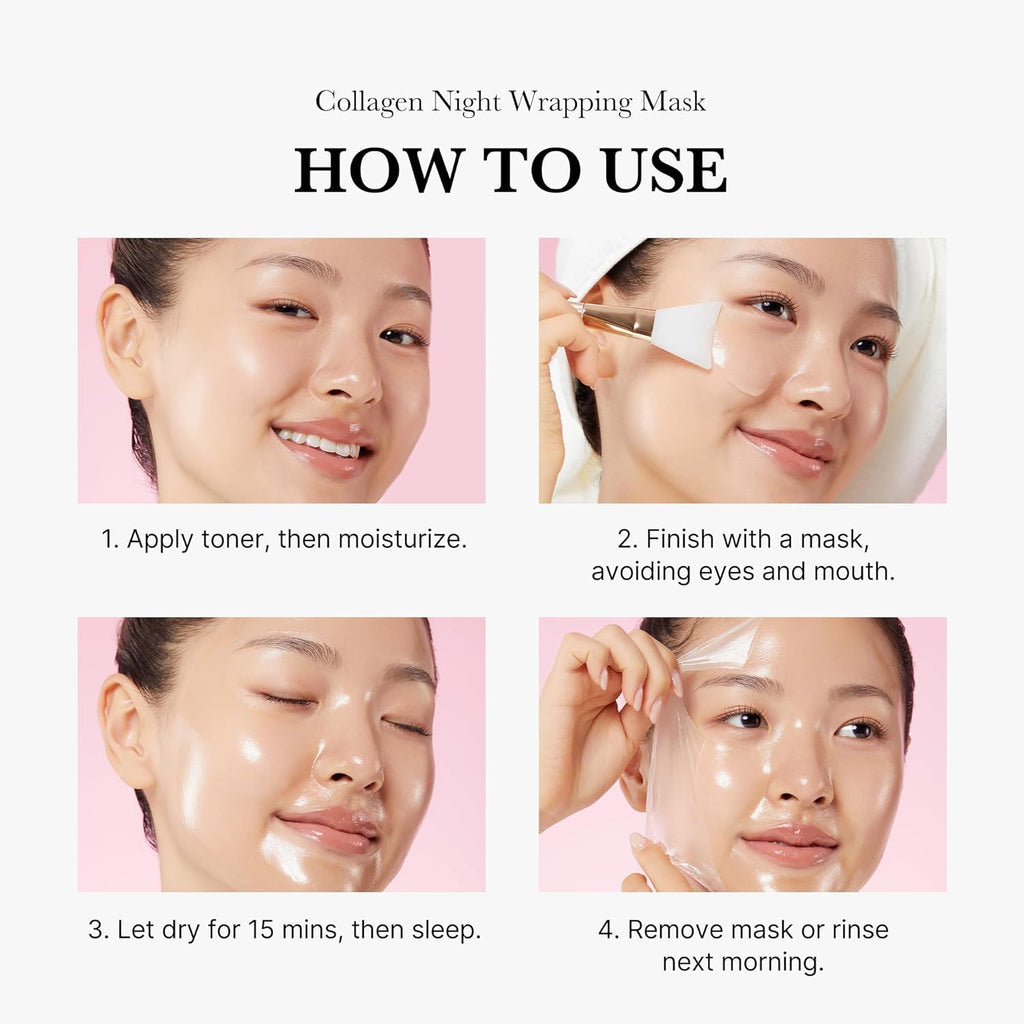 Collagen Night Wrapping Mask

HOW TO USE

1. Apply toner, then moisturize.

2. Finish with a mask, avoiding eyes and mouth.

3. Let dry for 15 mins, then sleep.

4. Remove mask or rinse next morning.