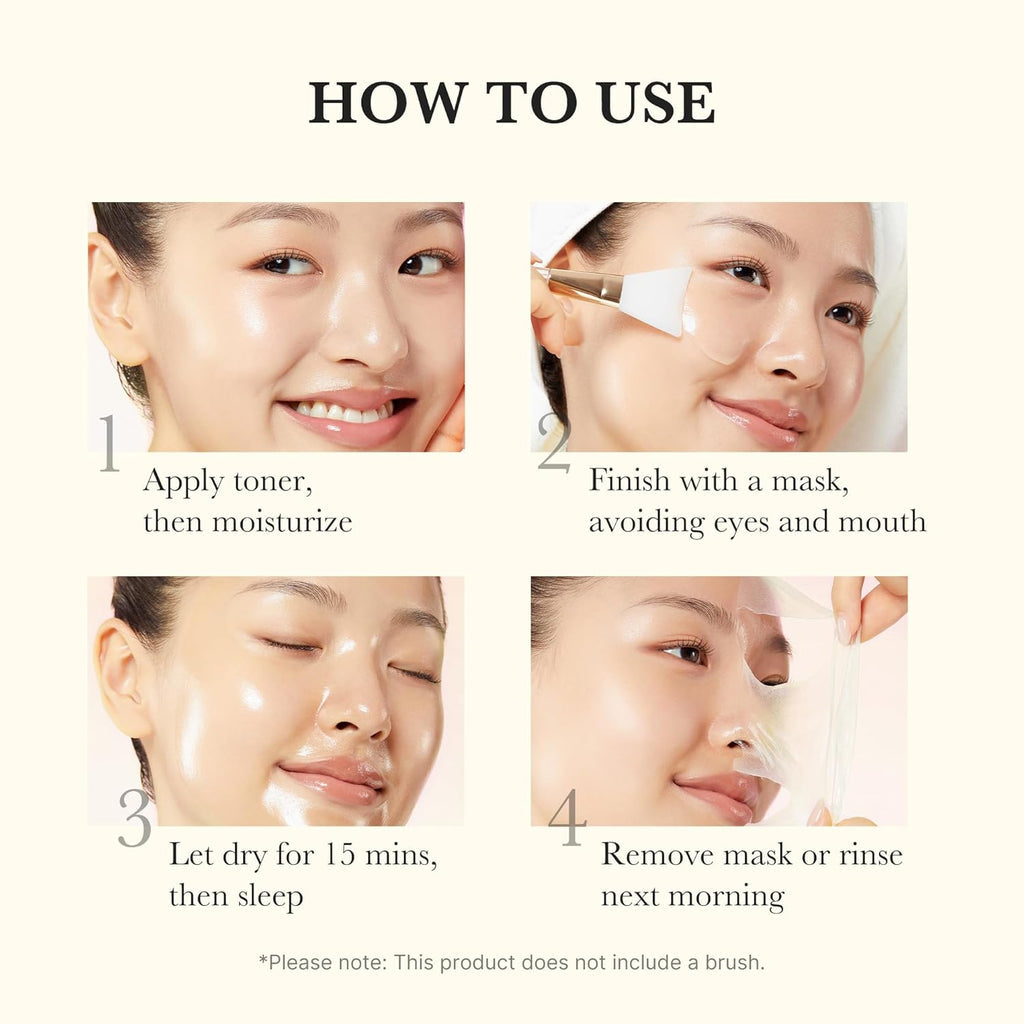 HOW TO USE

1
Apply toner, then moisturize

2
Finish with a mask, avoiding eyes and mouth

3
Let dry for 15 mins, then sleep

4
Remove mask or rinse next morning

*Please note: This product does not include a brush.